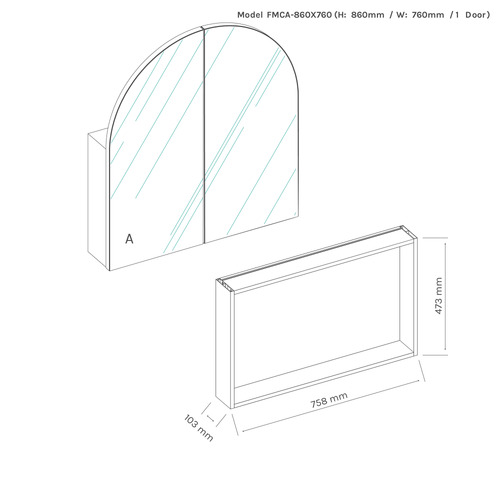 Model FMCA-860X760 (H: 860mm / W: 760mm / 1 Door)

A

473 mm

758 mm

103 mm