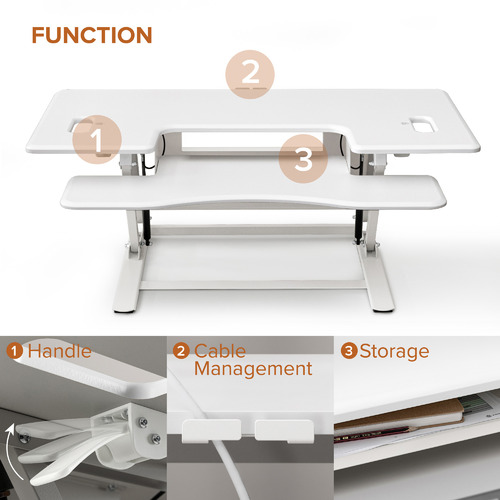 FUNCTION

2

1

3

1 Handle

2 Cable Management

3 Storage