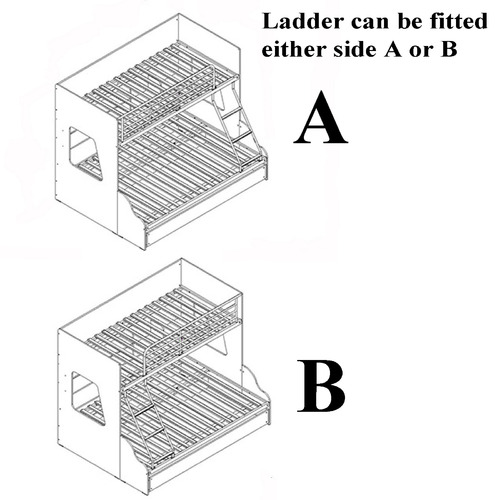 Ladder can be fitted either side A or B

A

B