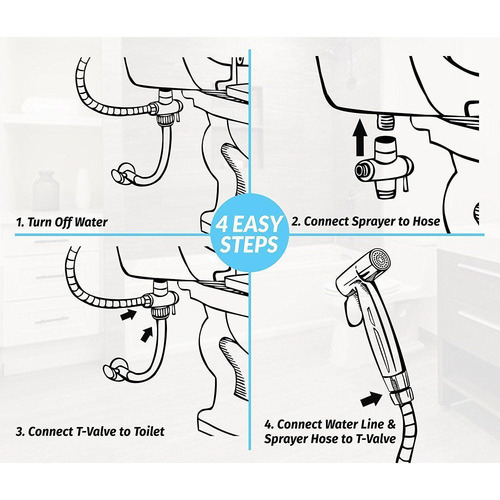 1. Turn Off Water

4 EASY STEPS

2. Connect Sprayer to Hose

3. Connect T-Valve to Toilet

4. Connect Water Line & Sprayer Hose to T-Valve