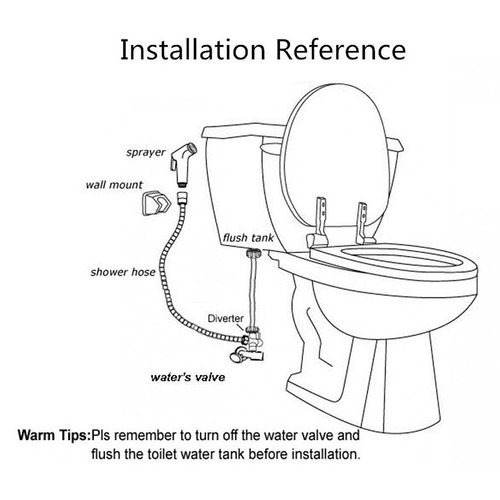 Installation Reference

sprayer

wall mount

flush tank

shower hose

Diverter

water's valve

Warm Tips:Pls remember to turn off the water valve and flush the toilet water tank before installation.